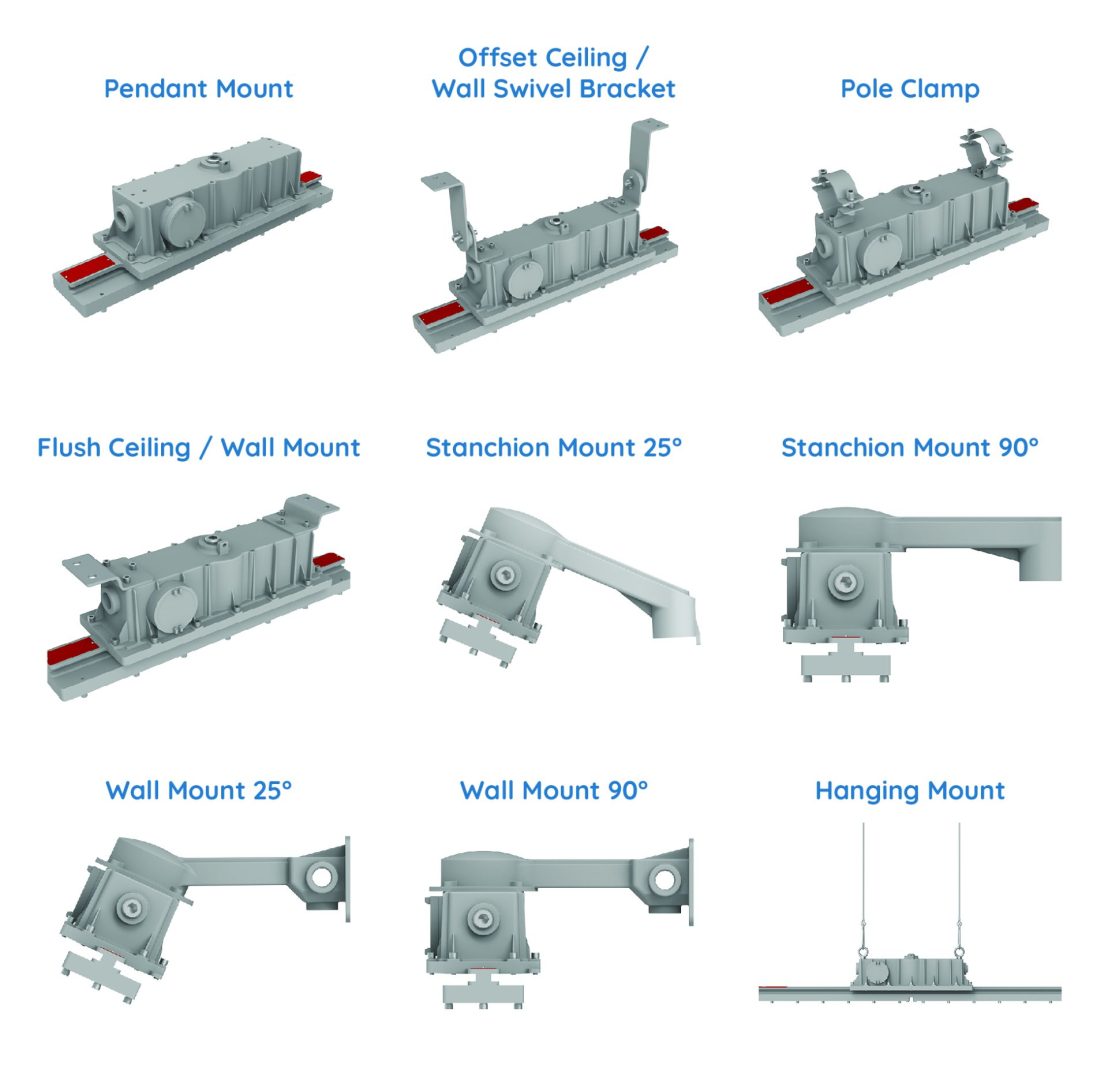 Pendant Mount

Offset Ceiling / Wall Swivel Bracket

Pole Clamp

Flush Ceiling / Wall Mount

Stanchion Mount 25°

Stanchion Mount 90°

Wall Mount 25°

Wall Mount 90°

Hanging Mount