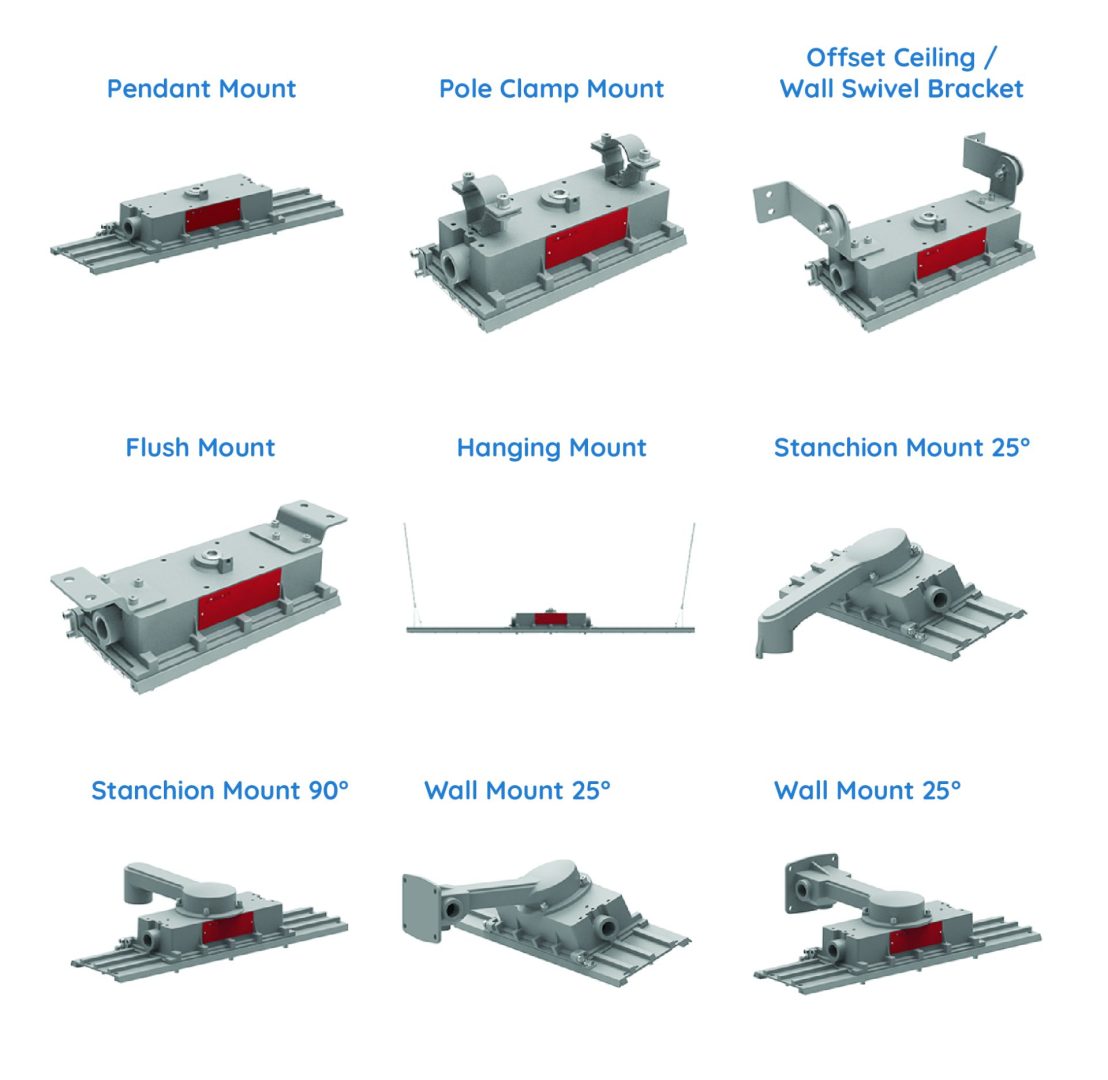 Pendant Mount

Pole Clamp Mount

Offset Ceiling / Wall Swivel Bracket

Flush Mount

Hanging Mount

Stanchion Mount 25°

Stanchion Mount 90°

Wall Mount 25°

Wall Mount 25°