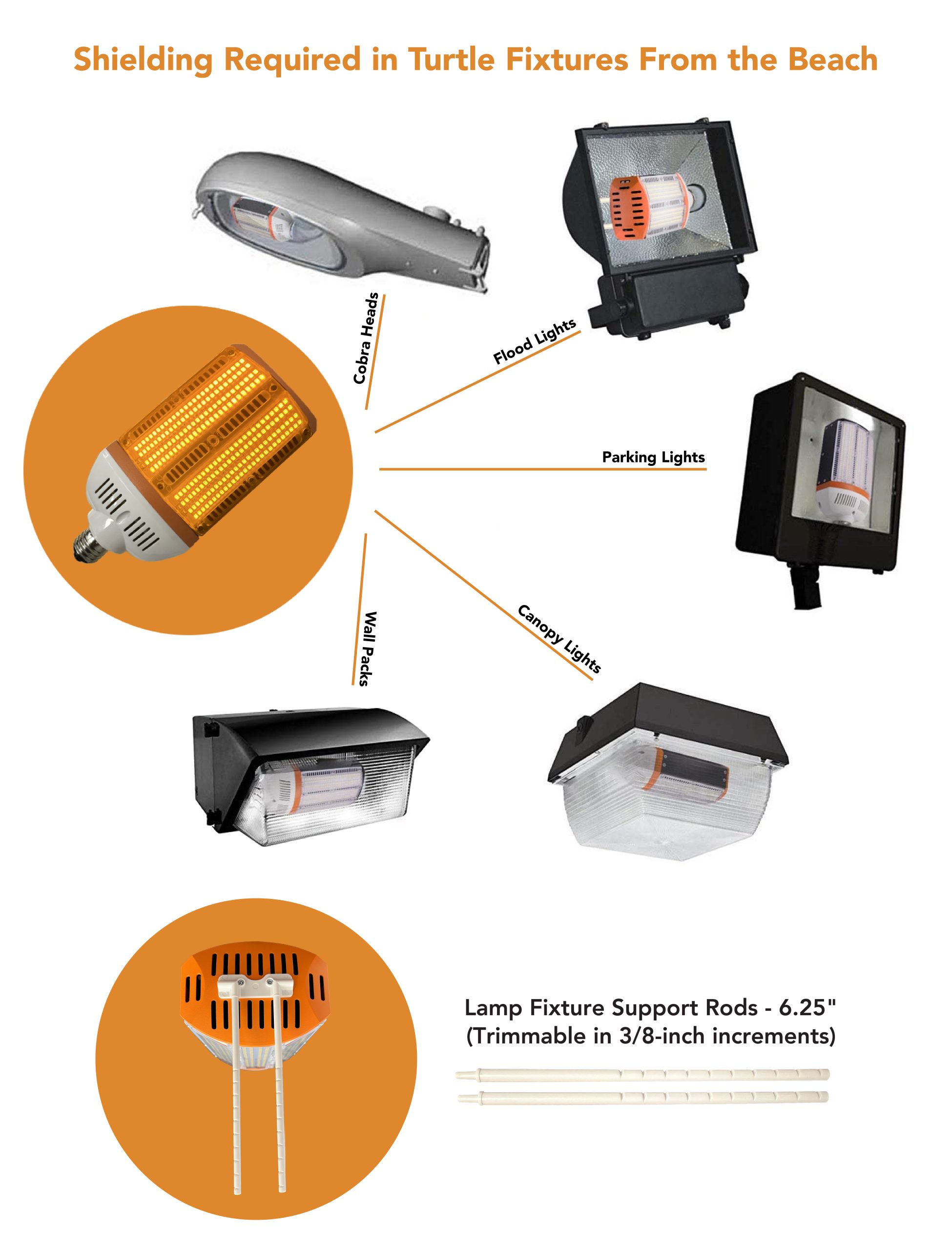 Shielding Required in Turtle Fixtures From the Beach

Cobra Heads

Flood Lights

Parking Lights

Canopy Lights

Wall Packs

Lamp Fixture Support Rods - 6.25"
(Trimmable in 3/8-inch increments)