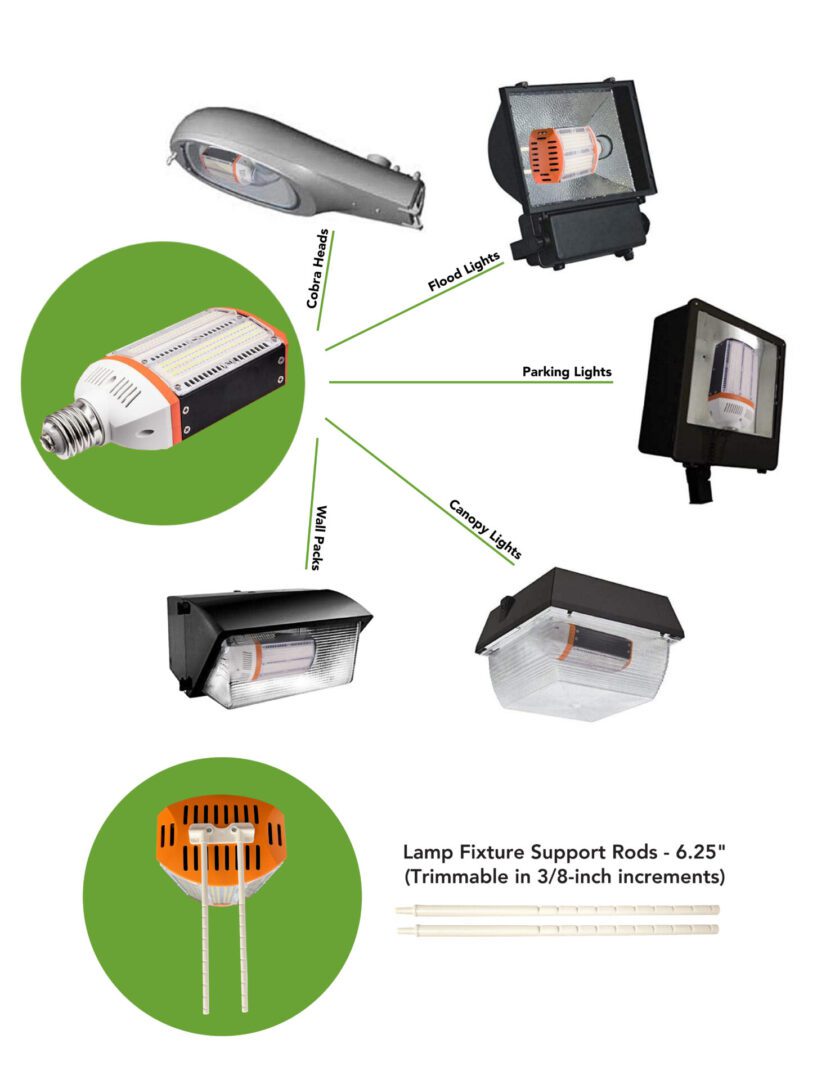 Cobra Heads

Flood Lights

Parking Lights

Canopy Lights

Wall Packs

Lamp Fixture Support Rods - 6.25"
(Trimmable in 3/8-inch increments)